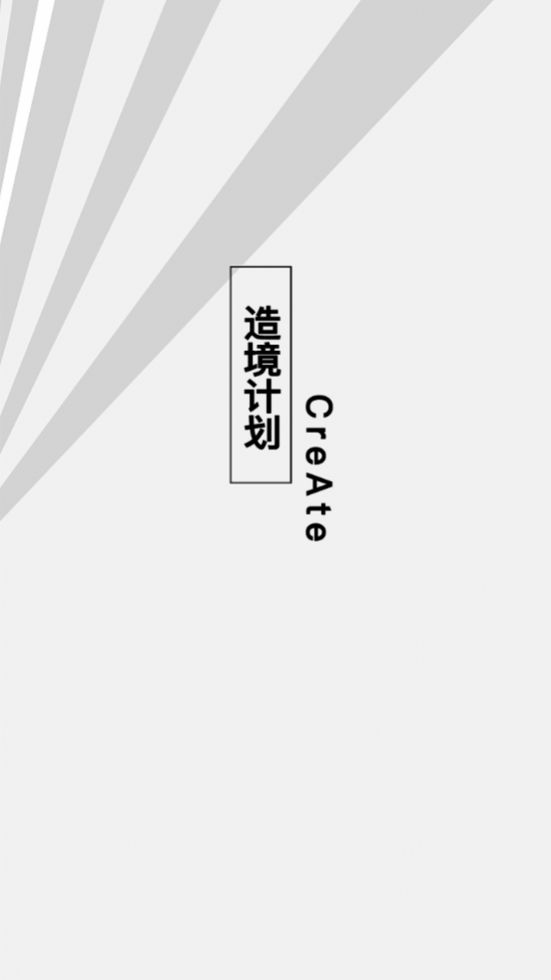 造境计划

CreAte