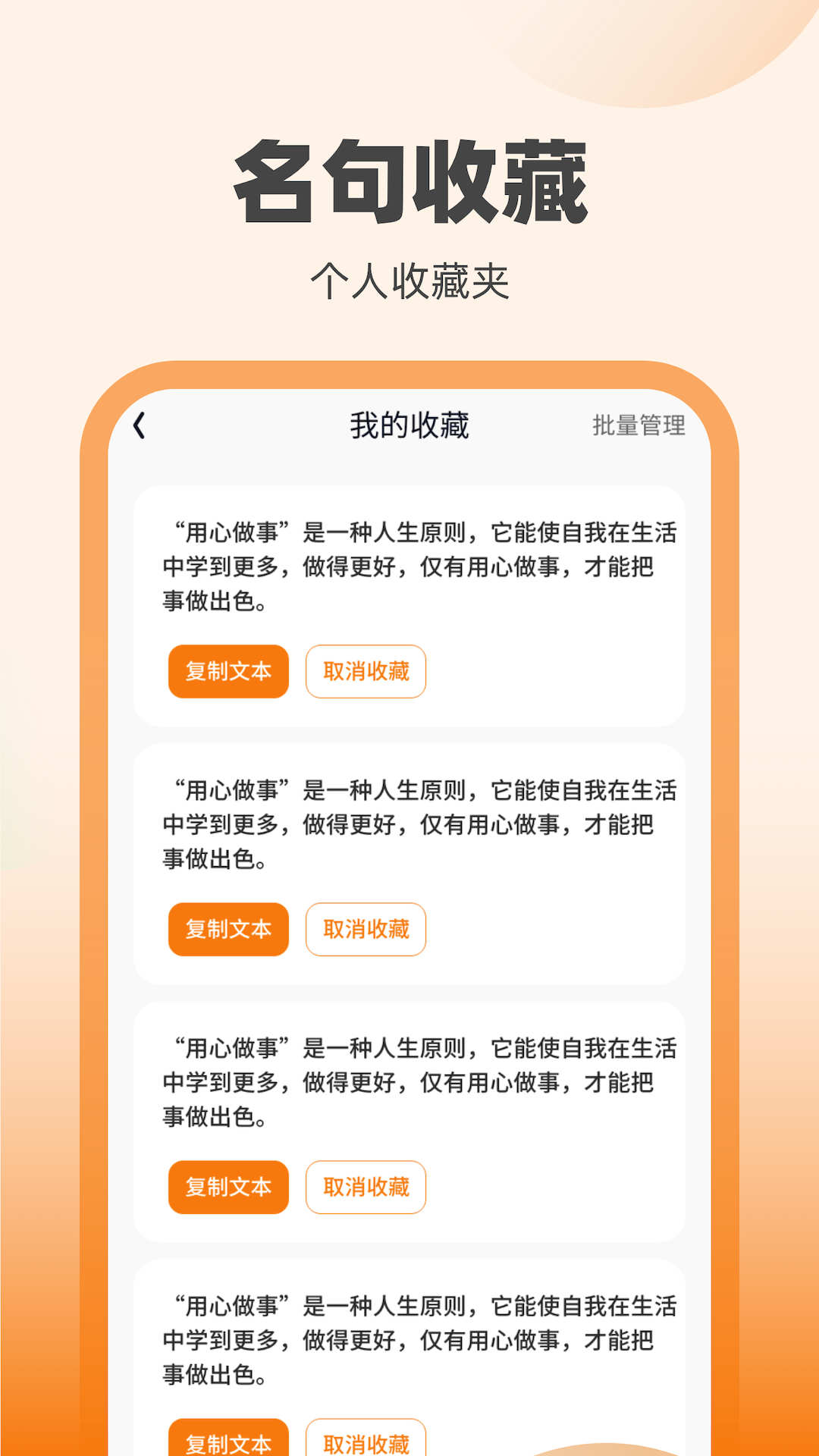 名句收藏

个人收藏夹

我的收藏

批量管理

“用心做事”是一种人生原则，它能使自我在生活中学到更多，做得更好，仅有用心做事，才能把事做出色。

复制文本

取消收藏

“用心做事”是一种人生原则，它能使自我在生活中学到更多，做得更好，仅有用心做事，才能把事做出色。

复制文本

取消收藏

“用心做事”是一种人生原则，它能使自我在生活中学到更多，做得更好，仅有用心做事，才能把事做出色。

复制文本

取消收藏

“用心做事”是一种人生原则，它能使自我在生活中学到更多，做得更好，仅有用心做事，才能把事做出色。

复制文本

取消收藏