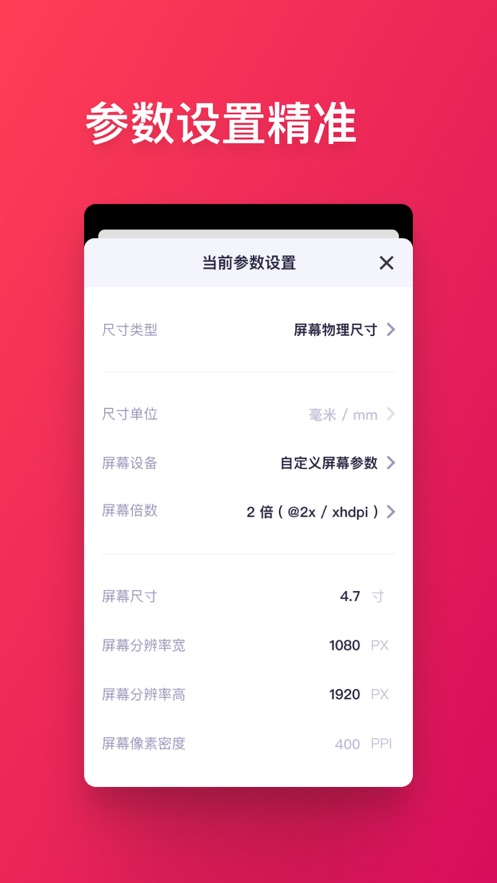 参数设置精准

当前参数设置

尺寸类型 屏幕物理尺寸

尺寸单位 毫米 / mm
屏幕设备 自定义屏幕参数
屏幕倍数 2 倍（@2x / xhdpi）

屏幕尺寸 4.7 寸
屏幕分辨率宽 1080 PX
屏幕分辨率高 1920 PX
屏幕像素密度 400 PPI